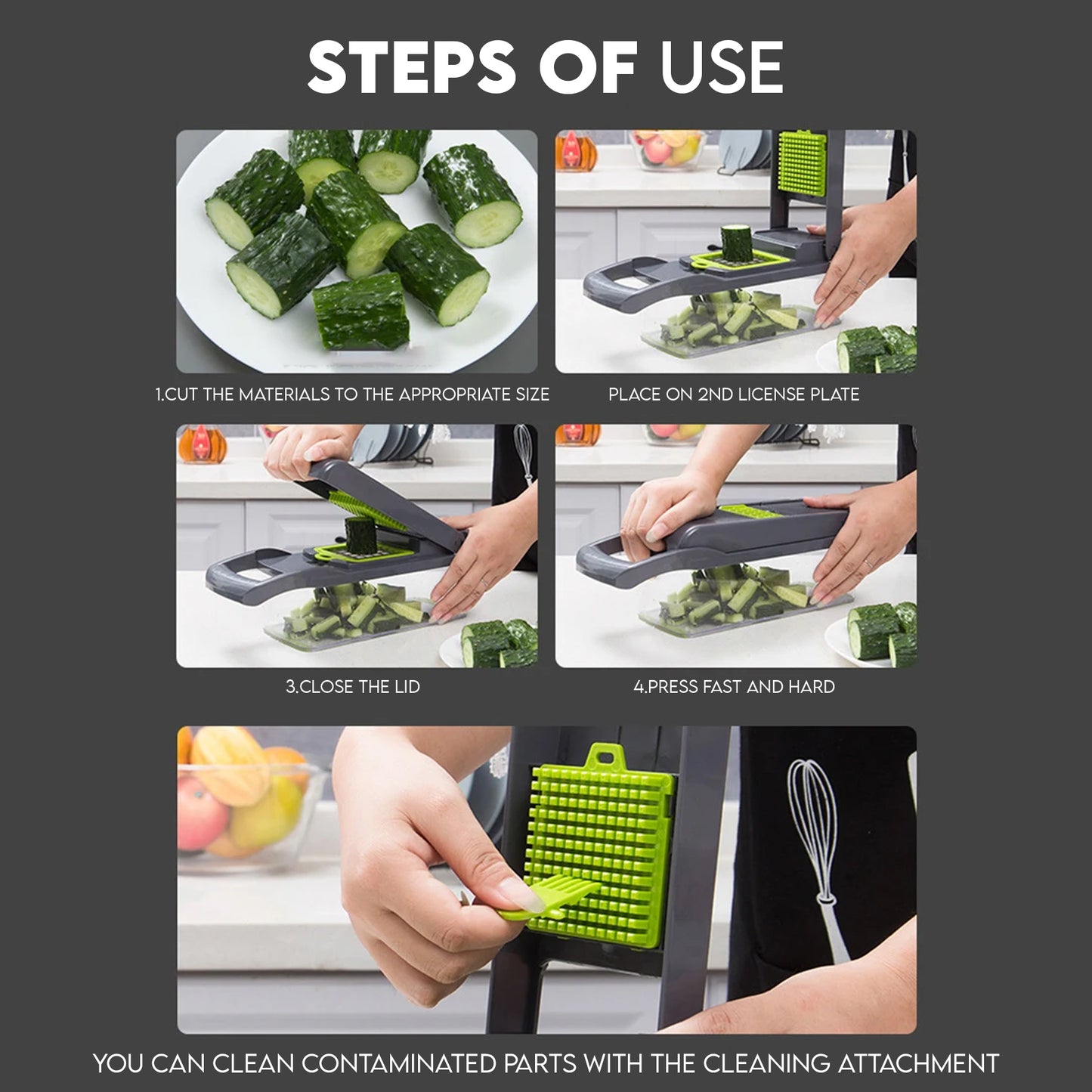 STEPS OF USE

1.CUT THE MATERIALS TO THE APPROPRIATE SIZE

PLACE ON 2ND LICENSE PLATE

3.CLOSE THE LID

4.PRESS FAST AND HARD

YOU CAN CLEAN CONTAMINATED PARTS WITH THE CLEANING ATTACHMENT