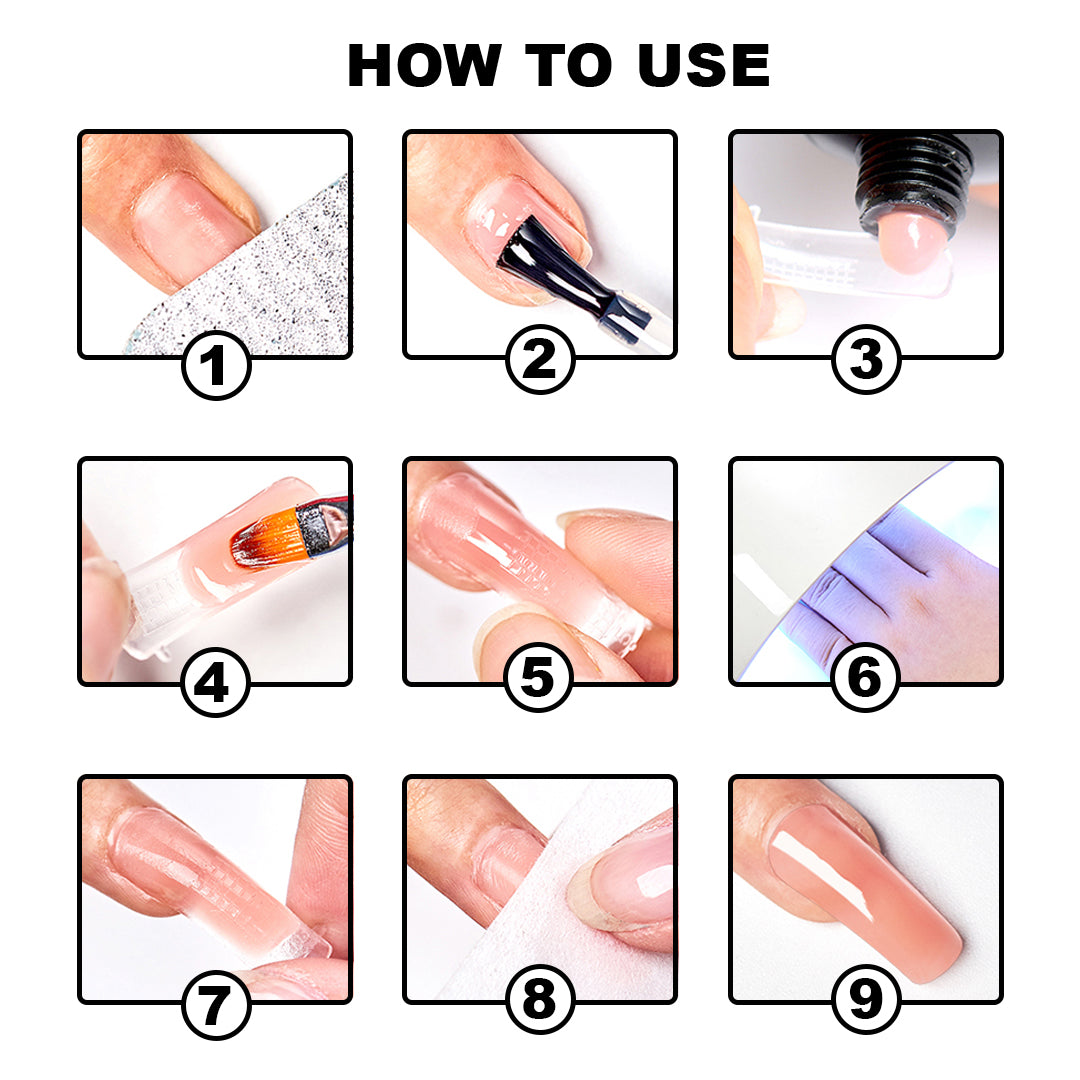 HOW TO USE

1

2

3

4

5

6

7

8

9