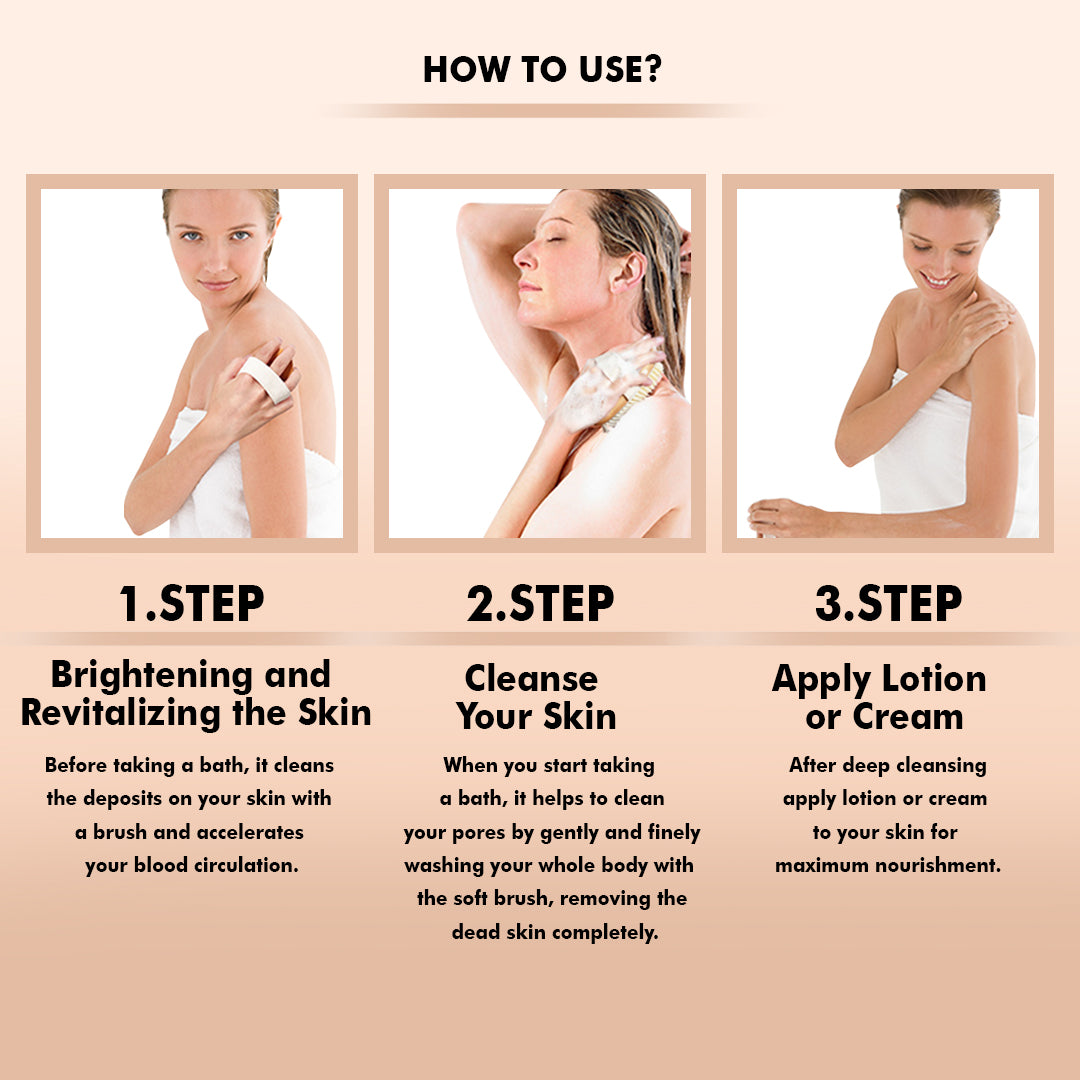 HOW TO USE?

1.STEP

Brightening and Revitalizing the Skin

Before taking a bath, it cleans the deposits on your skin with a brush and accelerates your blood circulation.

2.STEP

Cleanse Your Skin

When you start taking a bath, it helps to clean your pores by gently and finely washing your whole body with the soft brush, removing the dead skin completely.

3.STEP

Apply Lotion or Cream

After deep cleansing apply lotion or cream to your skin for maximum nourishment.