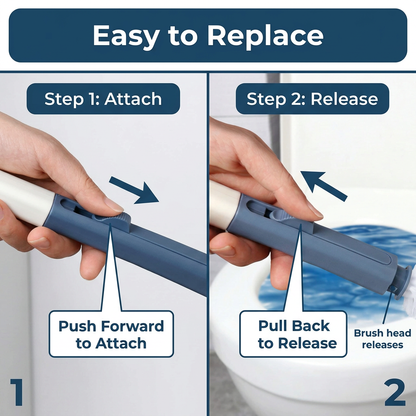 Easy to Replace

Step 1: Attach

Push Forward to Attach

1

Step 2: Release

Pull Back to Release

Brush head releases

2