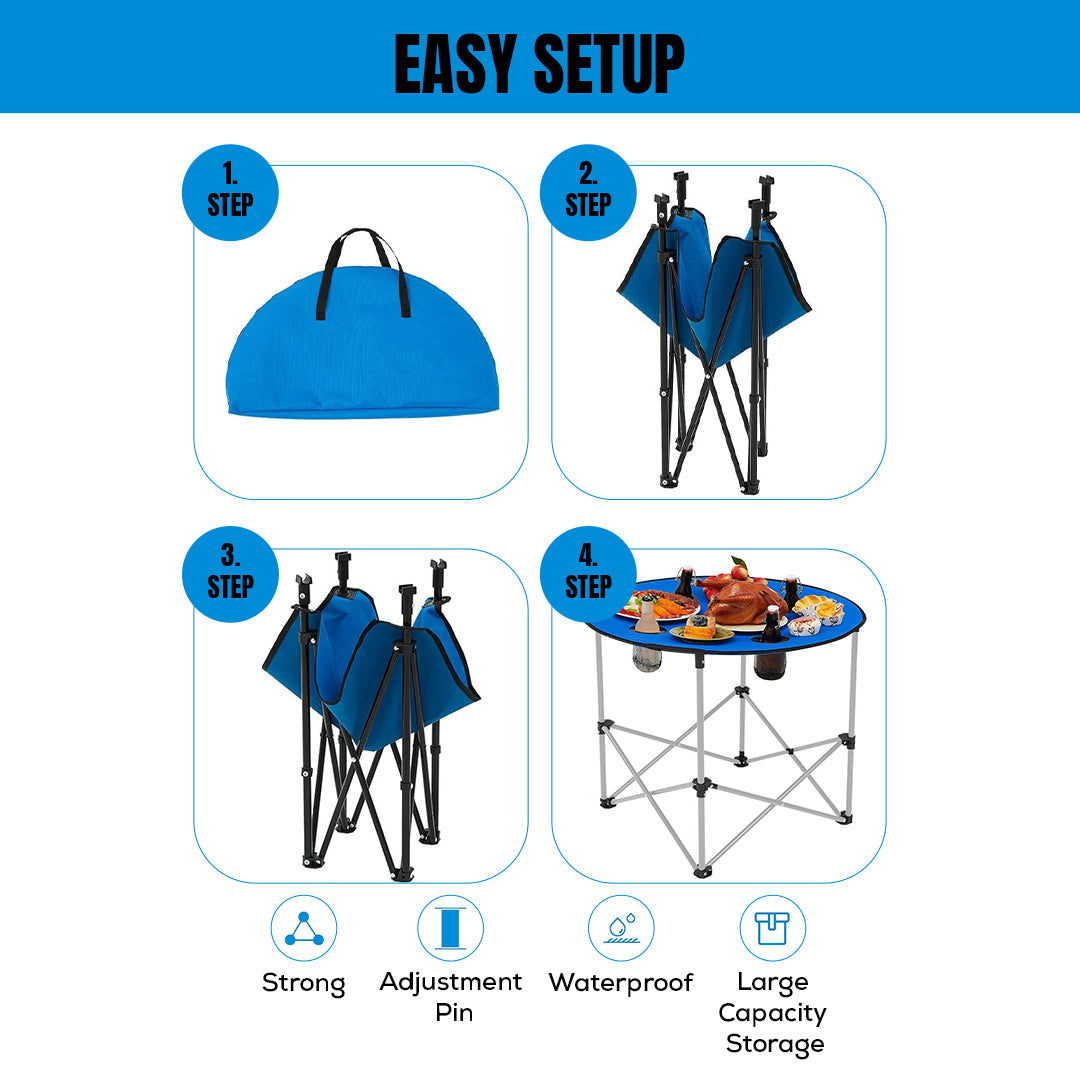 EASY SETUP

1. STEP

2. STEP

3. STEP

4. STEP

Strong

Adjustment Pin

Waterproof

Large Capacity Storage