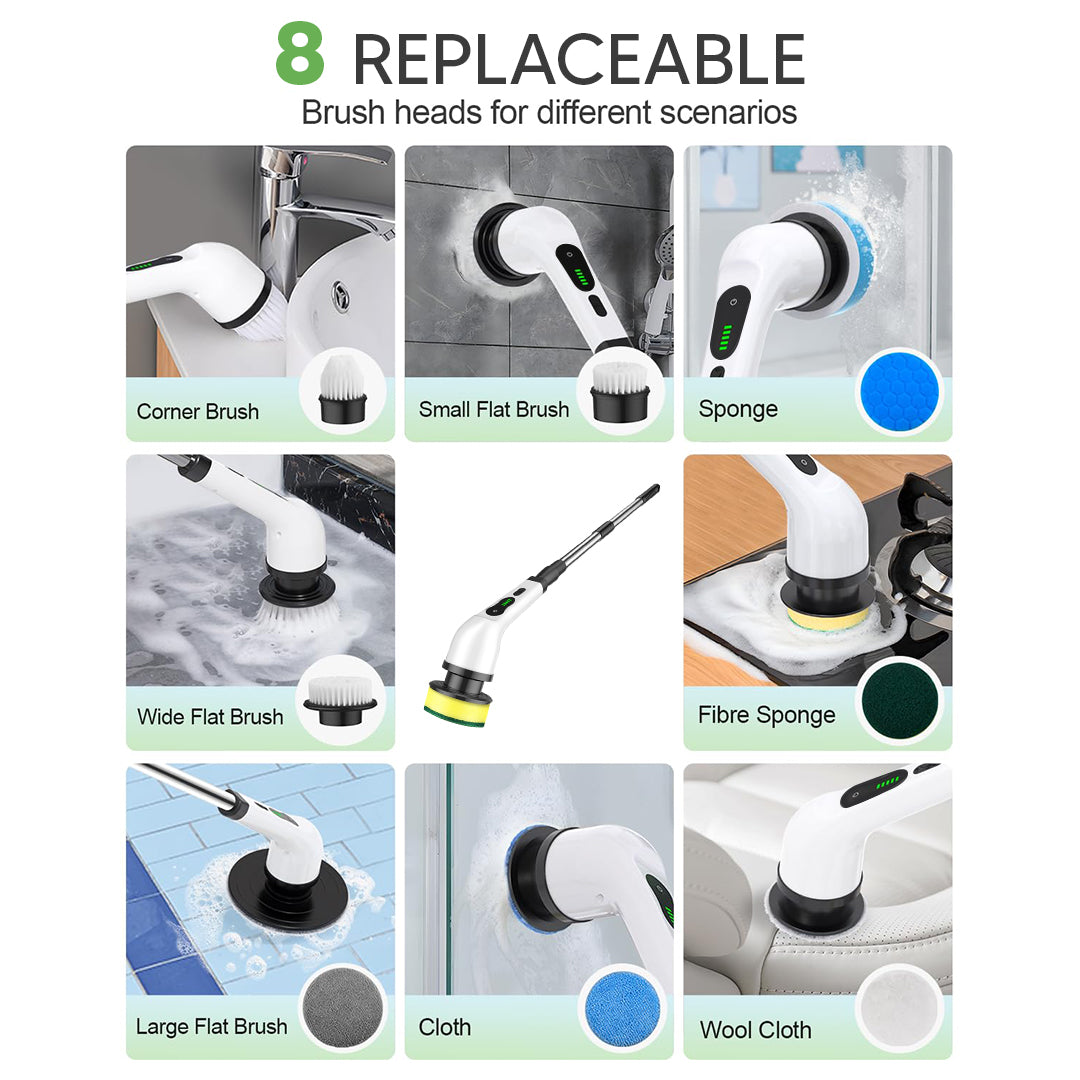 8 REPLACEABLE
Brush heads for different scenarios

Corner Brush

Small Flat Brush

Sponge

Wide Flat Brush

Fibre Sponge

Large Flat Brush

Cloth

Wool Cloth