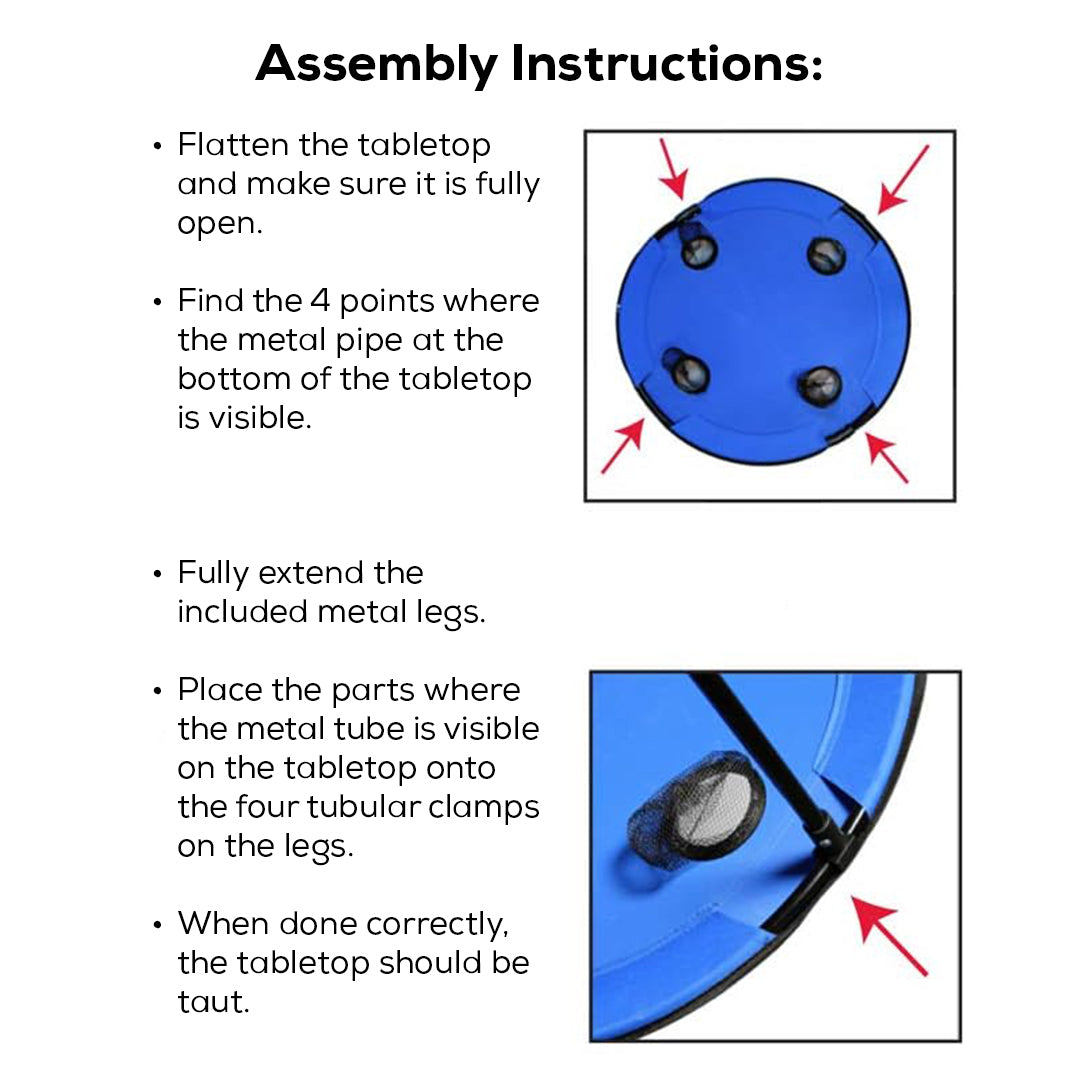 Assembly Instructions:

• Flatten the tabletop and make sure it is fully open.

• Find the 4 points where the metal pipe at the bottom of the tabletop is visible.

• Fully extend the included metal legs.

• Place the parts where the metal tube is visible on the tabletop onto the four tubular clamps on the legs.

• When done correctly, the tabletop should be taut.