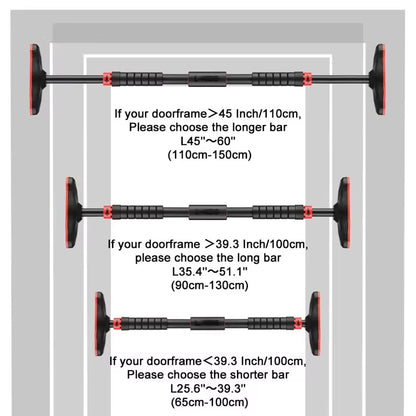 If your doorframe＞45 Inch/110cm, Please choose the longer bar L45"～60" (110cm-150cm)

If your doorframe ＞39.3 Inch/100cm, please choose the long bar L35.4"～51.1" (90cm-130cm)

If your doorframe＜39.3 Inch/100cm, Please choose the shorter bar L25.6"～39.3" (65cm-100cm)