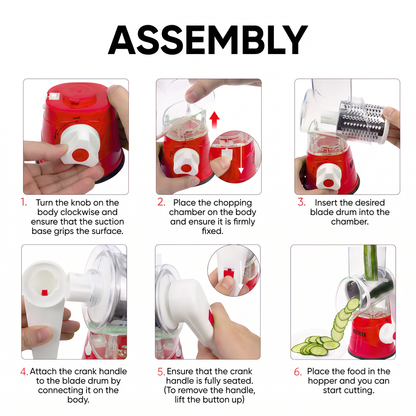 ASSEMBLY

1. Turn the knob on the body clockwise and ensure that the suction base grips the surface.

2. Place the chopping chamber on the body and ensure it is firmly fixed.

3. Insert the desired blade drum into the chamber.

4. Attach the crank handle to the blade drum by connecting it on the body.

5. Ensure that the crank handle is fully seated. (To remove the handle, lift the button up)

6. Place the food in the hopper and you can start cutting.